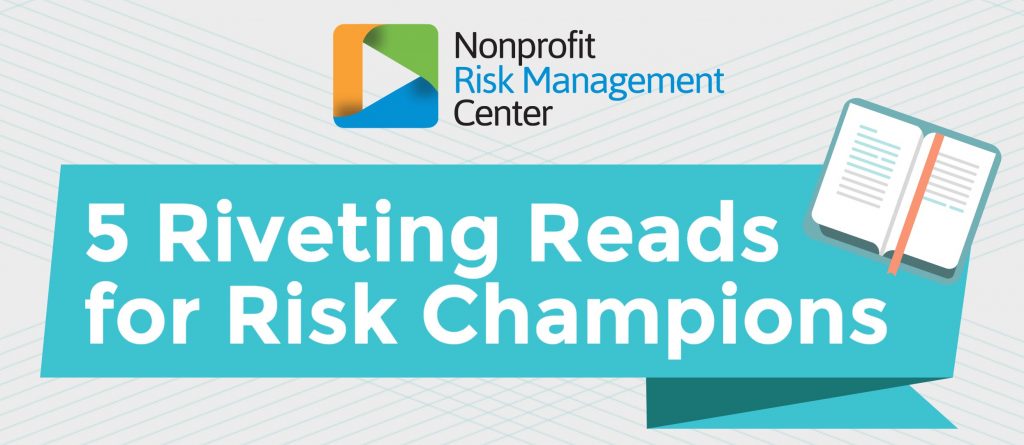 Nonprofit
Risk Management
Center

5 Riveting Reads for Risk Champions