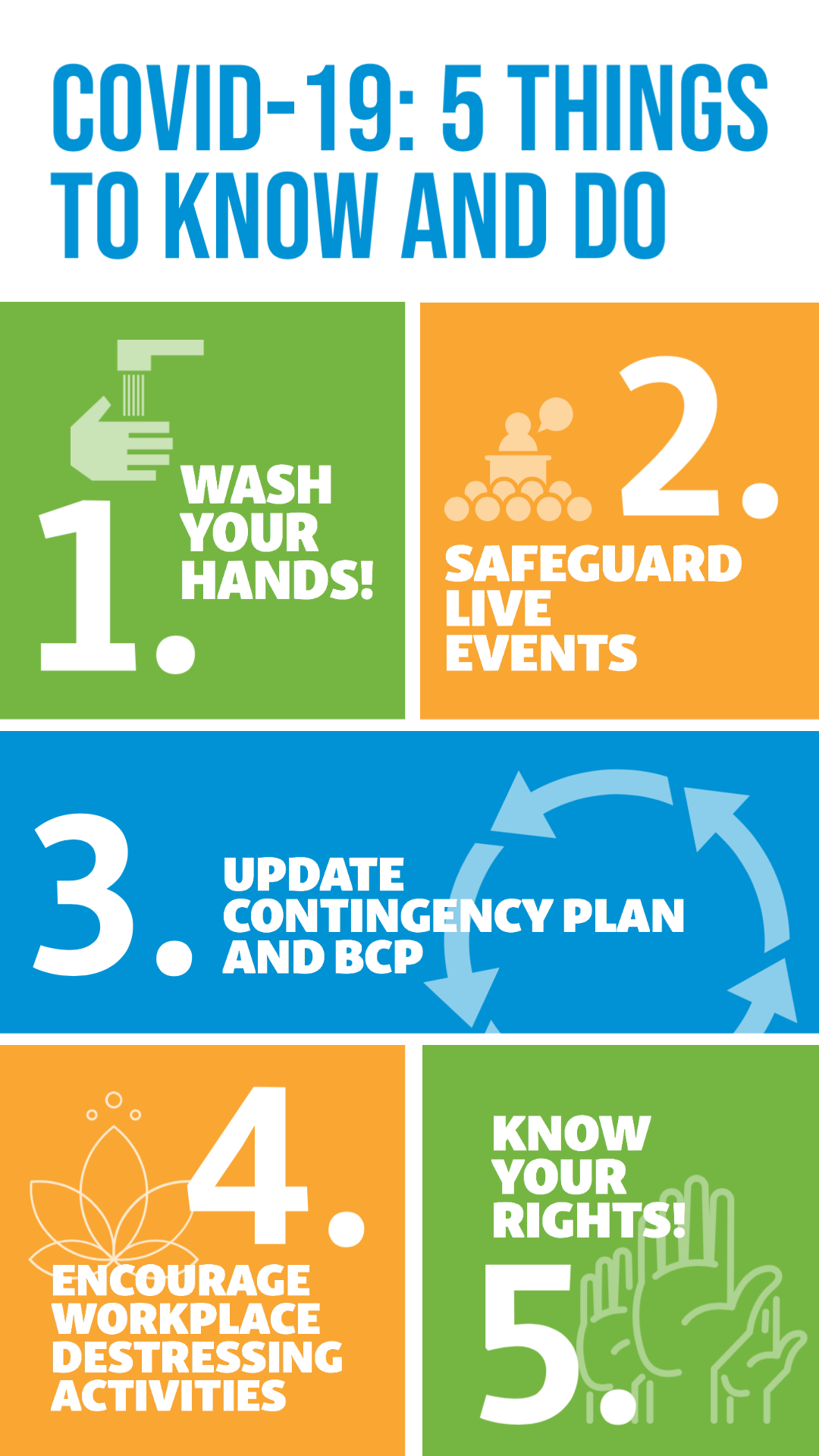 COVID-19: 5 THINGS TO KNOW AND DO

1. WASH YOUR HANDS!

2. SAFEGUARD LIVE EVENTS

3. UPDATE CONTINGENCY PLAN AND BCP

4. ENCOURAGE WORKPLACE DESTRESSING ACTIVITIES

KNOW YOUR RIGHTS! 5.